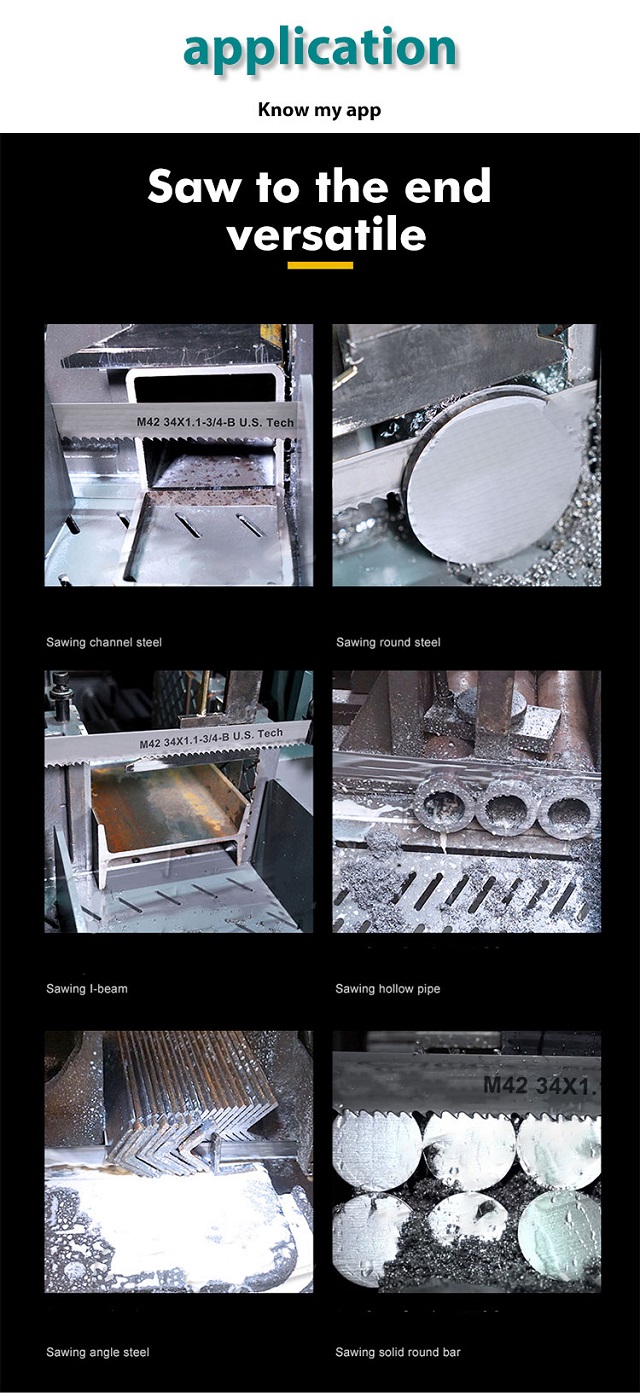 application

Know my app

Saw to the end versatile

M42 34X1.1-3/4-B U.S. Tech

Sawing channel steel

Sawing round steel

M42 34X1.1-3/4-B U.S. Tech

Sawing I-beam

Sawing hollow pipe

M42 34X1.

Sawing angle steel

Sawing solid round bar