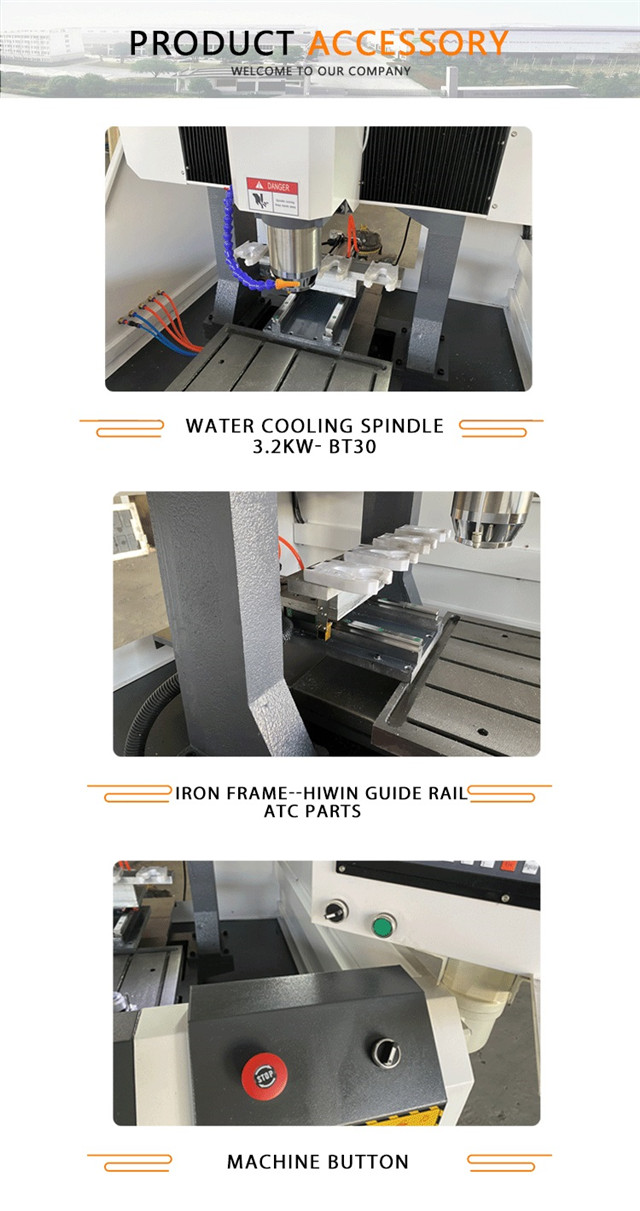 PRODUCT ACCESSORY
WELCOME TO OUR COMPANY

DANGER

WATER COOLING SPINDLE
3.2KW- BT30

IRON FRAME--HIWIN GUIDE RAIL
ATC PARTS

STOP

MACHINE BUTTON